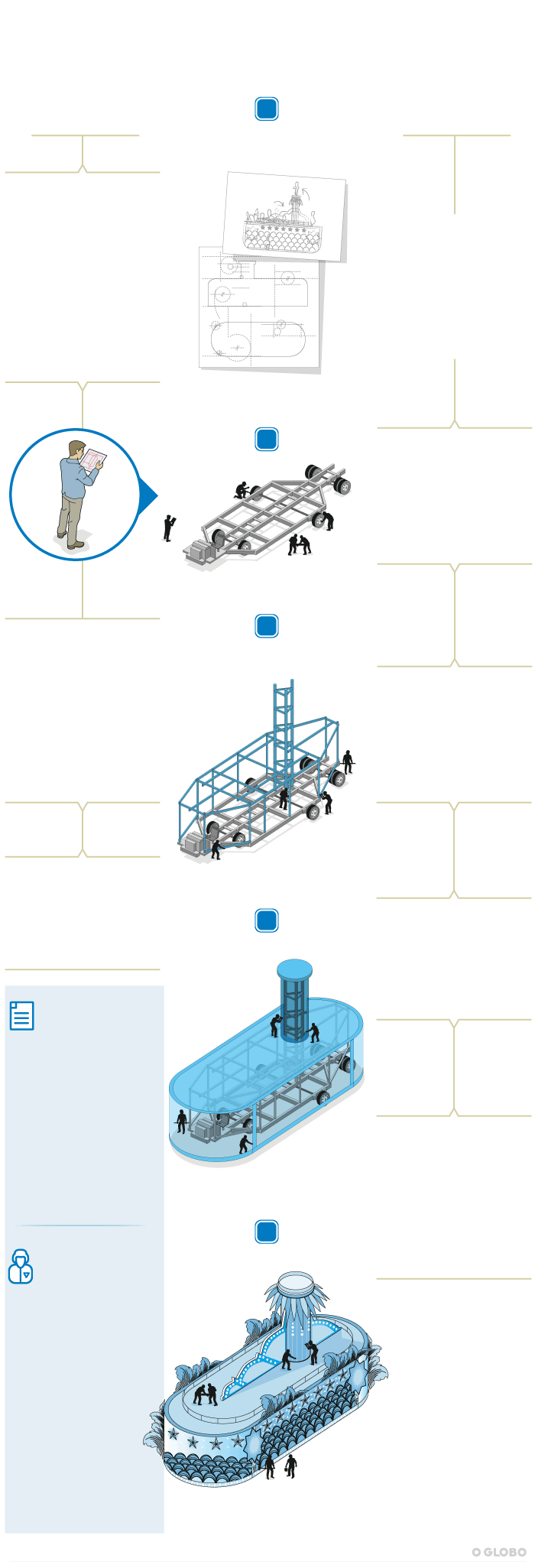 O GLOBO