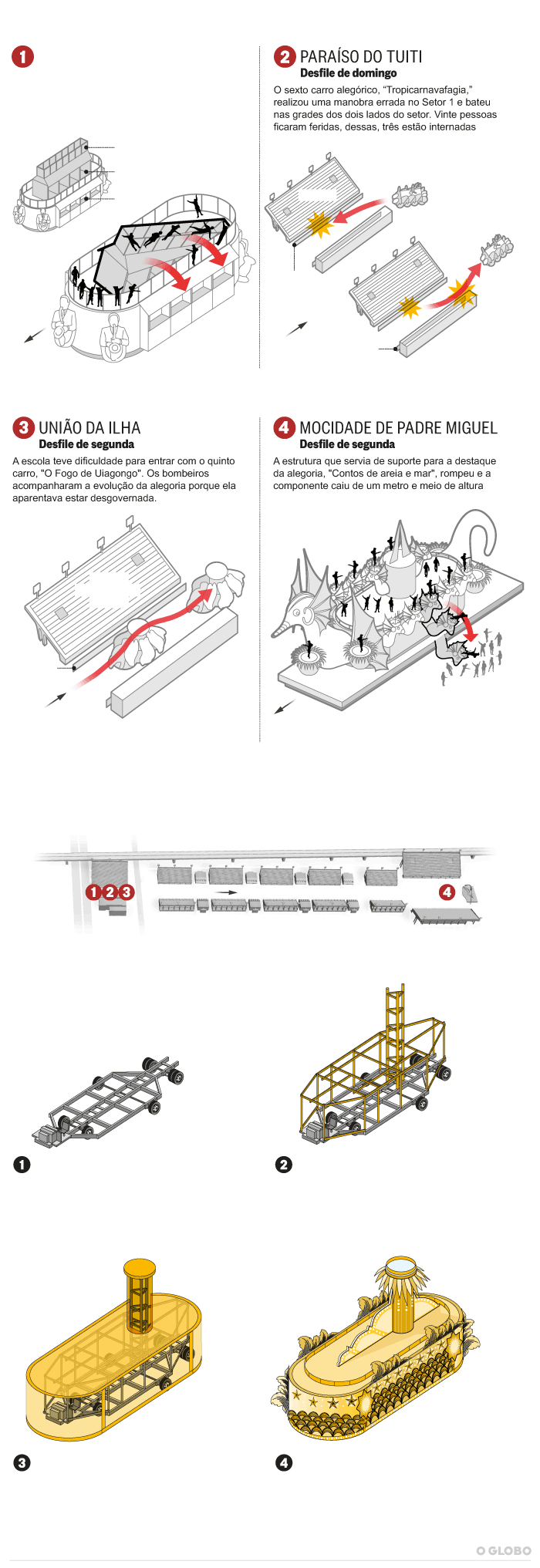 1

2 PARAÍSO DO TUITI
Desfile de domingo
O sexto carro alegórico, "Tropicarnavafagia," realizou uma manobra errada no Setor 1 e bateu nas grades dos dois lados do setor. Vinte pessoas ficaram feridas, dessas, três estão internadas

3 UNIÃO DA ILHA
Desfile de segunda
A escola teve dificuldade para entrar com o quinto carro, "O Fogo de Uiagongo". Os bombeiros acompanharam a evolução da alegoria porque ela aparentava estar desgovernada.

4 MOCIDADE DE PADRE MIGUEL
Desfile de segunda
A estrutura que servia de suporte para a destaque da alegoria, "Contos de areia e mar", rompeu e a componente caiu de um metro e meio de altura

1 2 3 4

1

2

3

4

O GLOBO