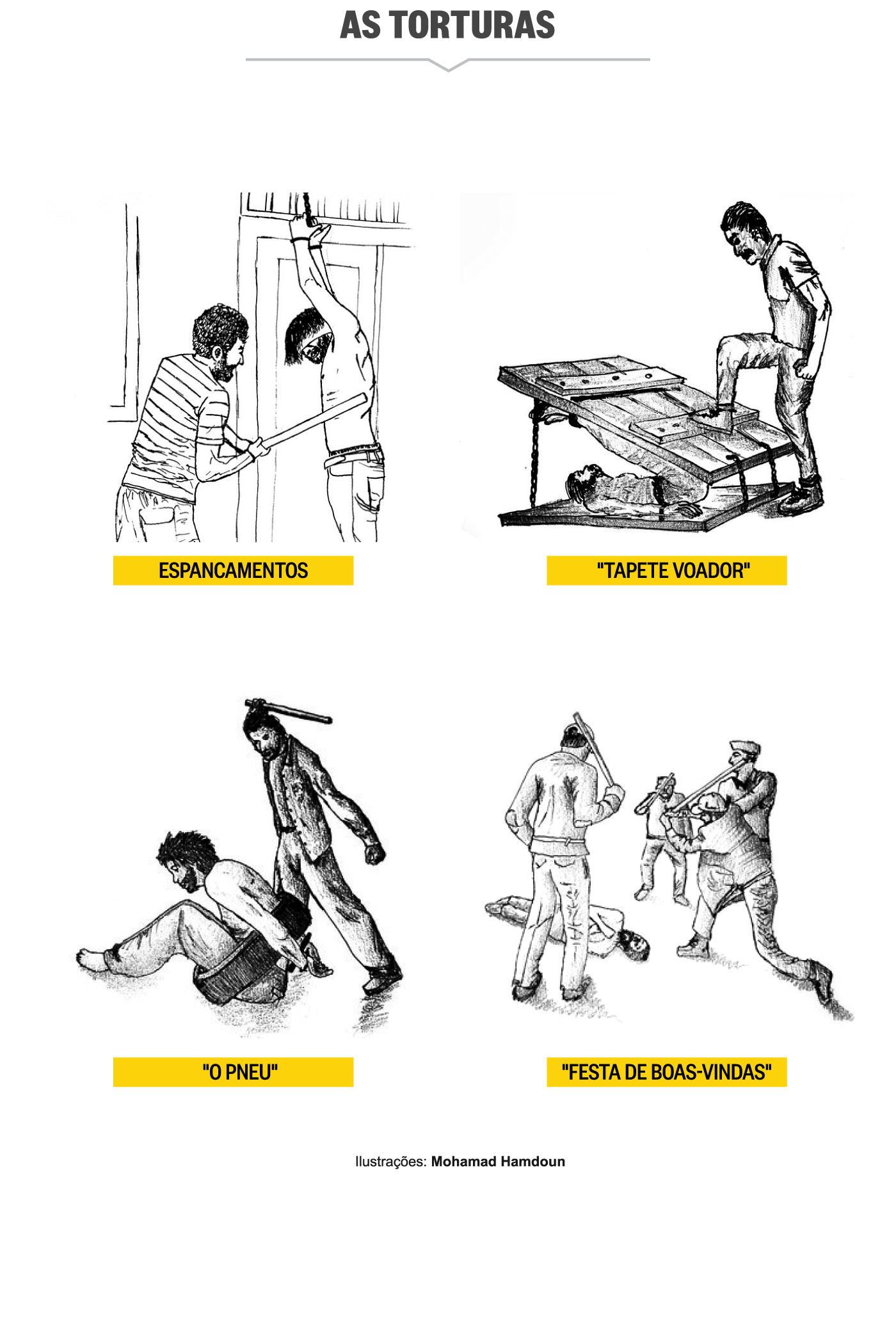 AS TORTURAS

ESPANCAMENTOS

"TAPETE VOADOR"

"O PNEU"

"FESTA DE BOAS-VINDAS"

Ilustrações: Mohamad Hamdoun