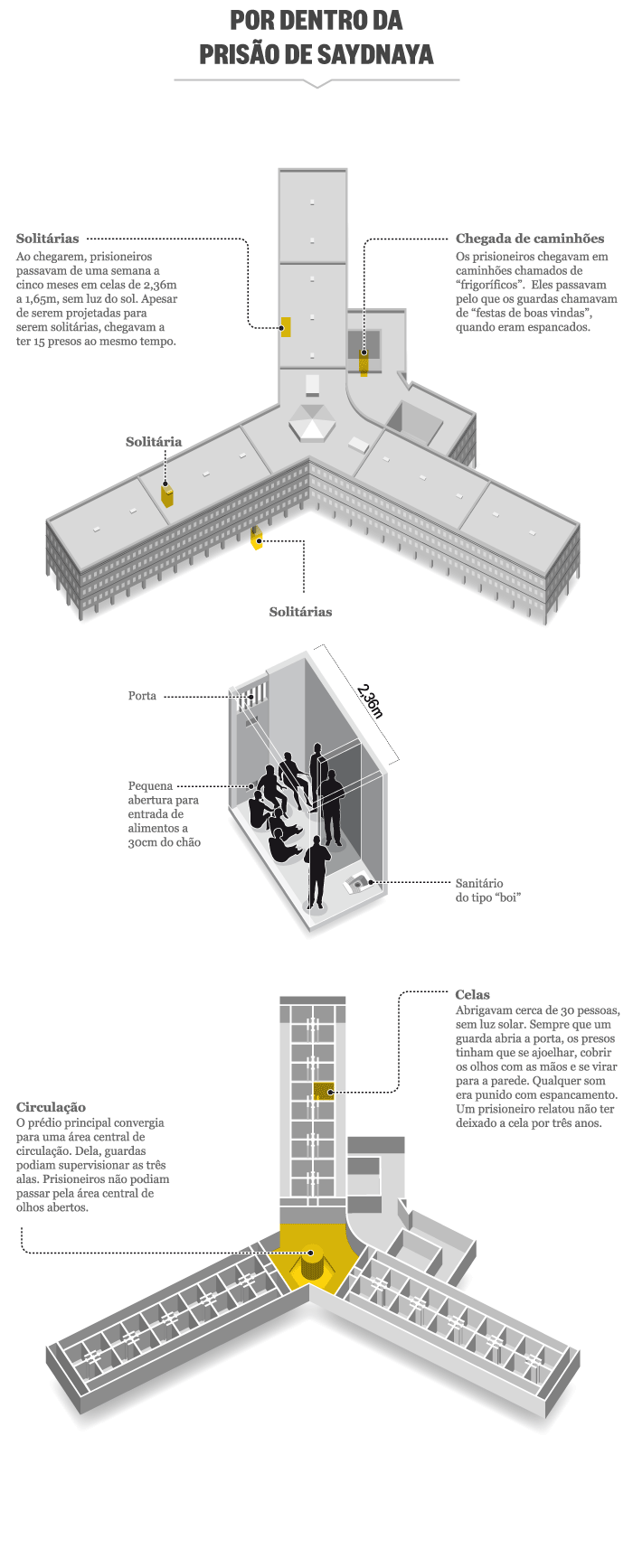 POR DENTRO DA PRISÃO DE SAYDNAYA

Solitárias
Ao chegarem, prisioneiros passavam de uma semana a cinco meses em celas de 2,36m a 1,65m, sem luz do sol. Apesar de serem projetadas para serem solitárias, chegavam a ter 15 presos ao mesmo tempo.

Chegada de caminhões
Os prisioneiros chegavam em caminhões chamados de "frigoríficos". Eles passavam pelo que os guardas chamavam de "festas de boas vindas", quando eram espancados.

Solitária

Solitárias

Porta

2,36m

Pequena abertura para entrada de alimentos a 30cm do chão

Sanitário do tipo "boi"

Celas
Abrigavam cerca de 30 pessoas, sem luz solar. Sempre que um guarda abria a porta, os presos tinham que se ajoelhar, cobrir os olhos com as mãos e se virar para a parede. Qualquer som era punido com espancamento. Um prisioneiro relatou não ter deixado a cela por três anos.

Circulação
O prédio principal convergia para uma área central de circulação. Dela, guardas podiam supervisionar as três alas. Prisioneiros não podiam passar pela área central de olhos abertos.